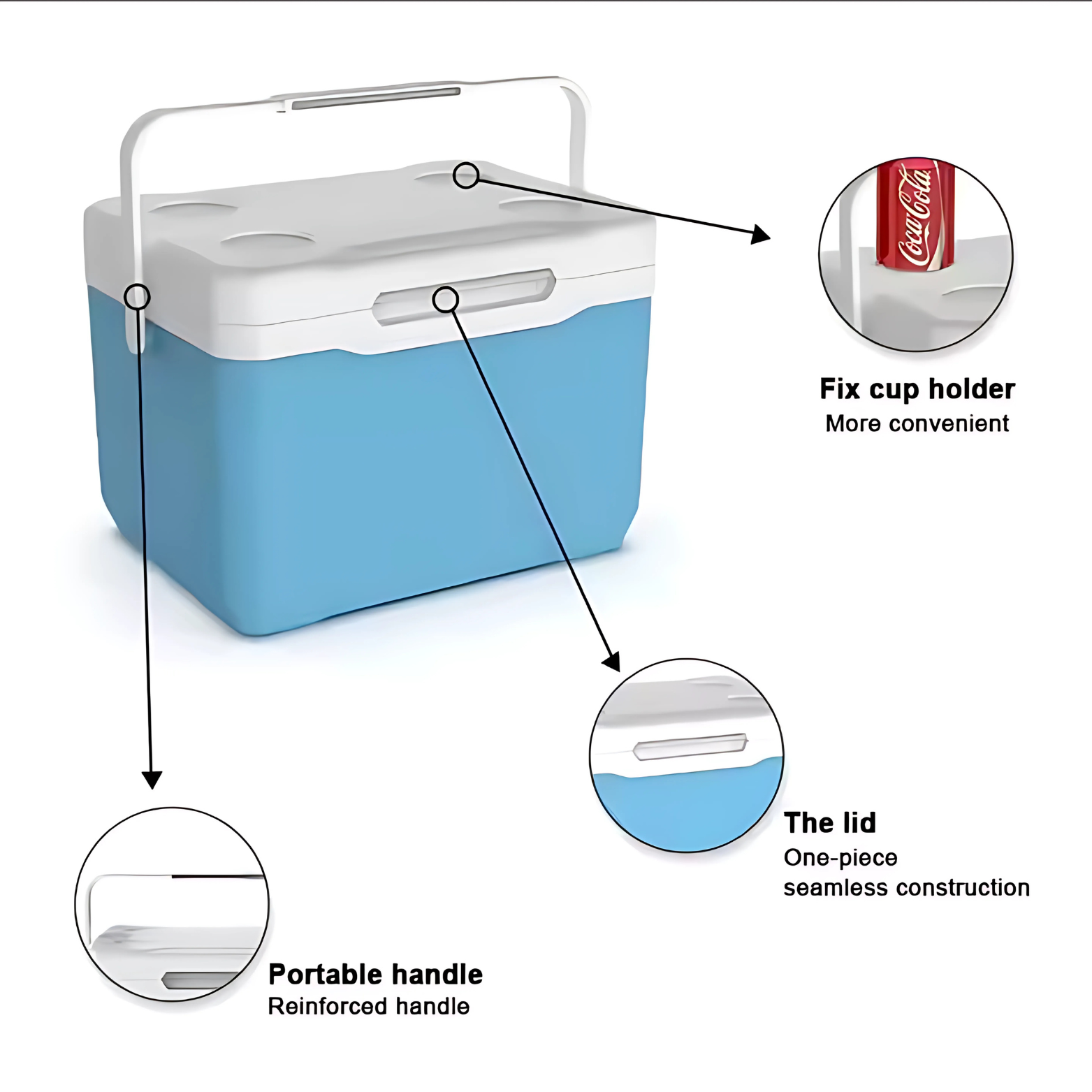 Coca-Cola

Fix cup holder
More convenient

The lid
One-piece
seamless construction

Portable handle
Reinforced handle