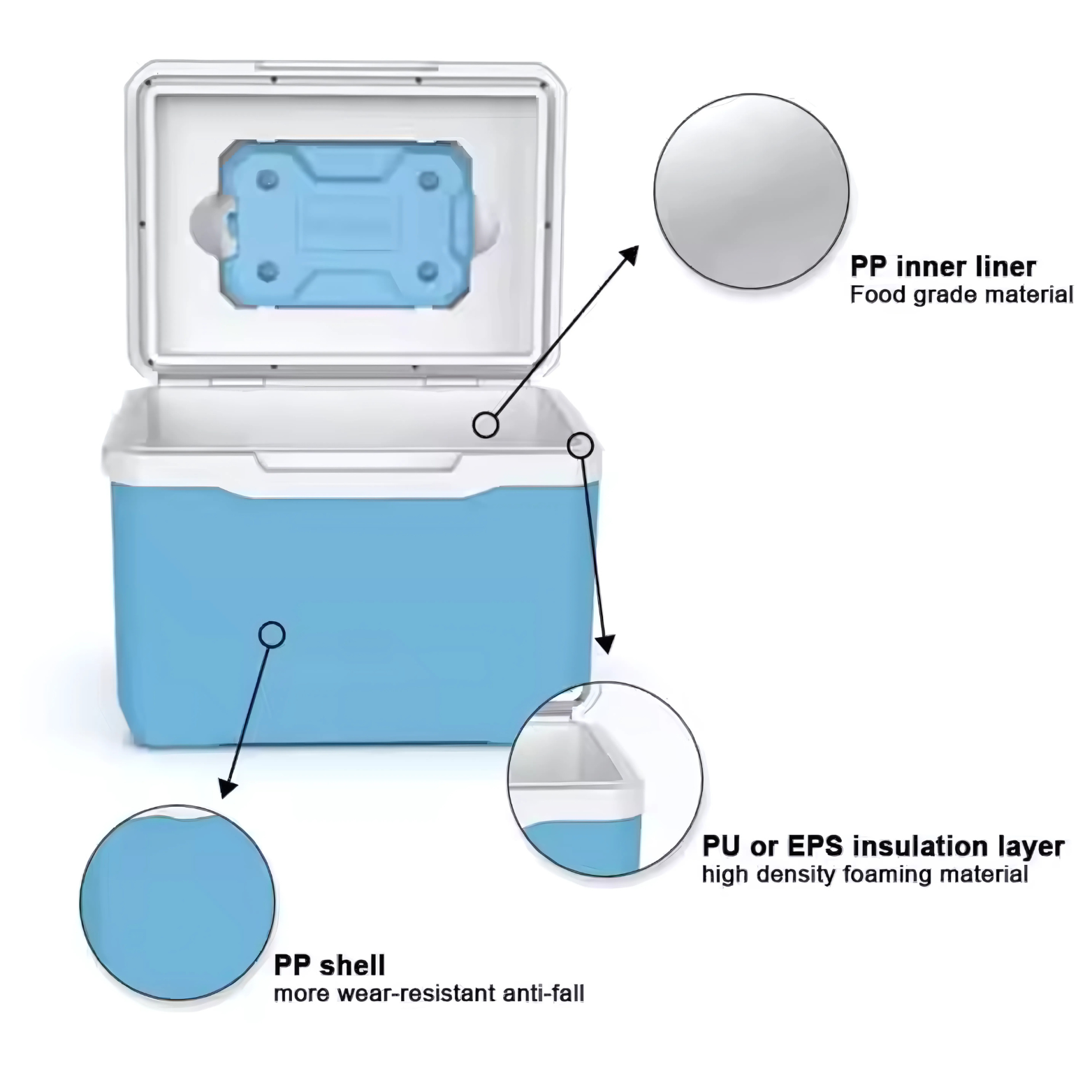 PP inner liner
Food grade material

PU or EPS insulation layer
high density foaming material

PP shell
more wear-resistant anti-fall