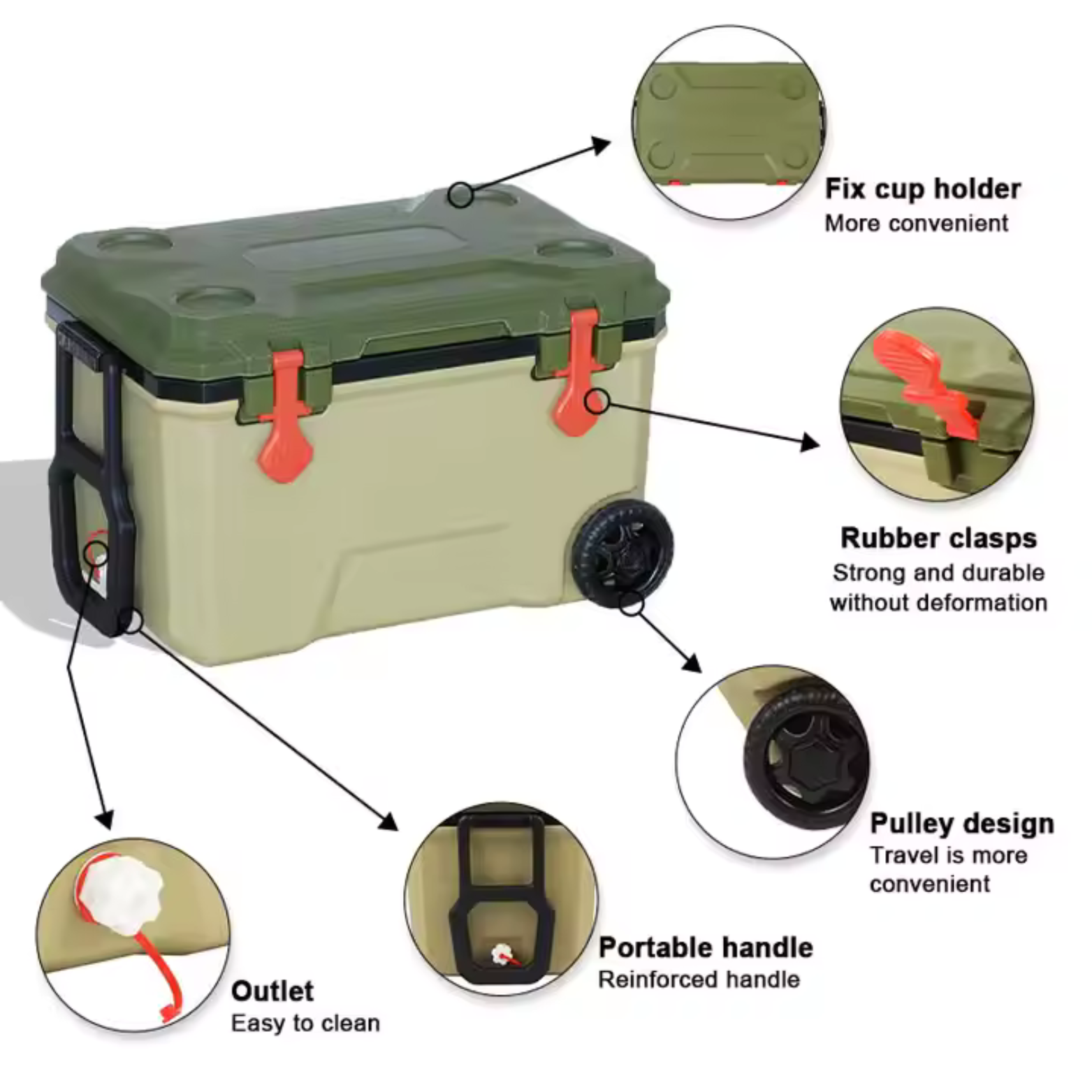 Fix cup holder
More convenient

Rubber clasps
Strong and durable without deformation

Pulley design
Travel is more convenient

Portable handle
Reinforced handle

Outlet
Easy to clean