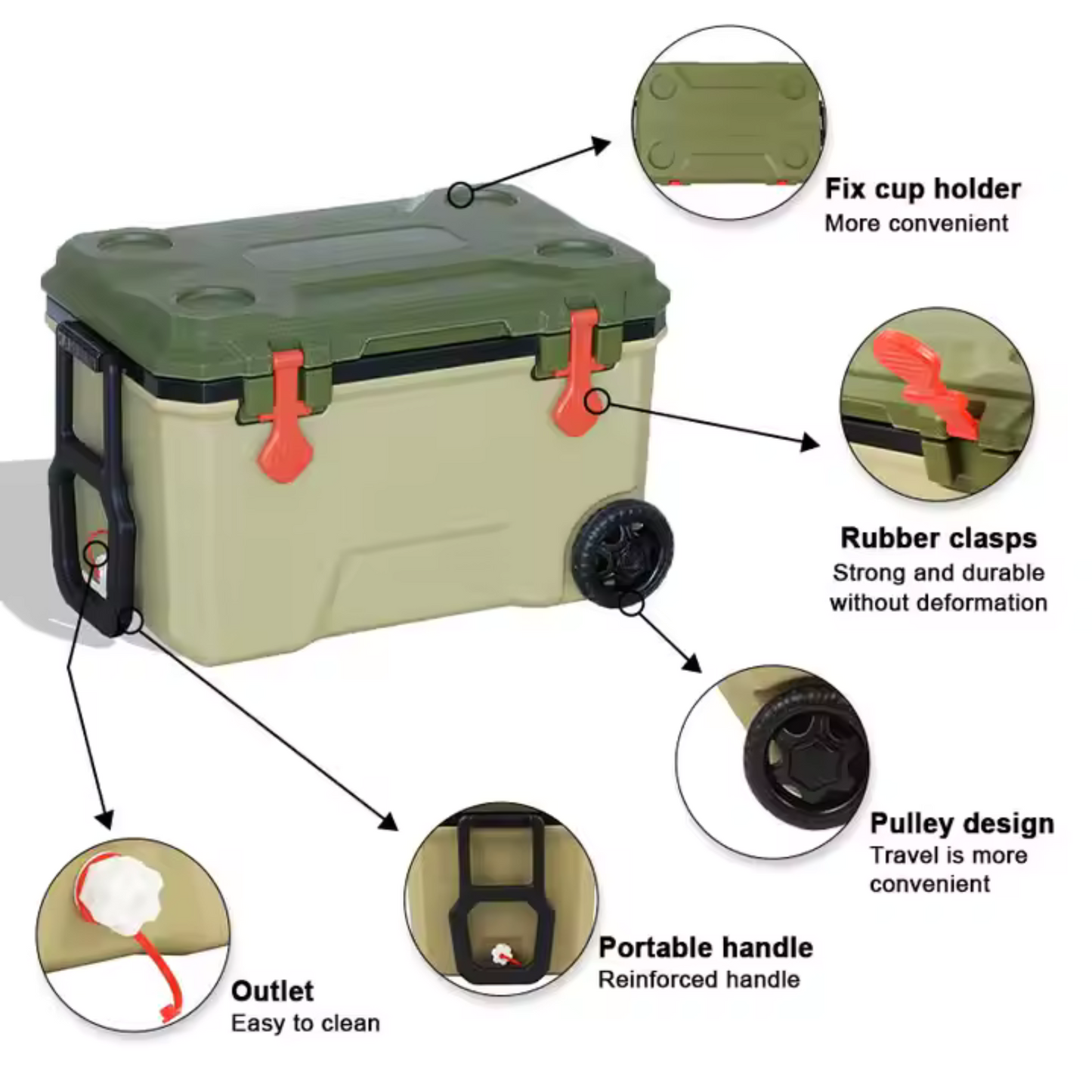 Fix cup holder
More convenient

Rubber clasps
Strong and durable without deformation

Pulley design
Travel is more convenient

Portable handle
Reinforced handle

Outlet
Easy to clean