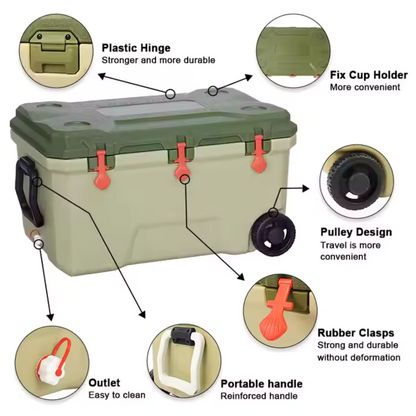 Plastic Hinge
Stronger and more durable

Fix Cup Holder
More convenient

Pulley Design
Travel is more convenient

Rubber Clasps
Strong and durable without deformation

Outlet
Easy to clean

Portable handle
Reinforced handle