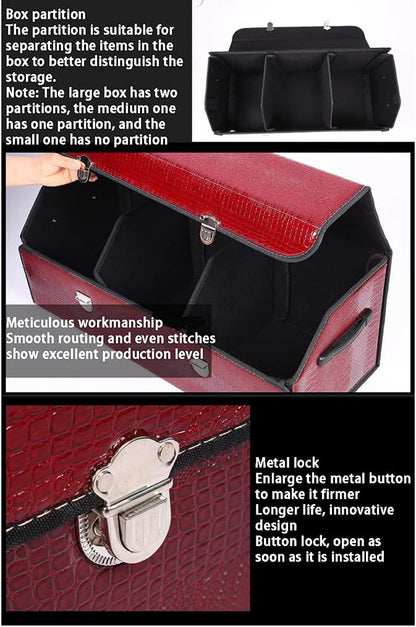 Box partition
The partition is suitable for separating the items in the box to better distinguish the storage.
Note: The large box has two partitions, the medium one has one partition, and the small one has no partition

Meticulous workmanship
Smooth routing and even stitches show excellent production level

Metal lock
Enlarge the metal button to make it firmer
Longer life, innovative design
Button lock, open as soon as it is installed