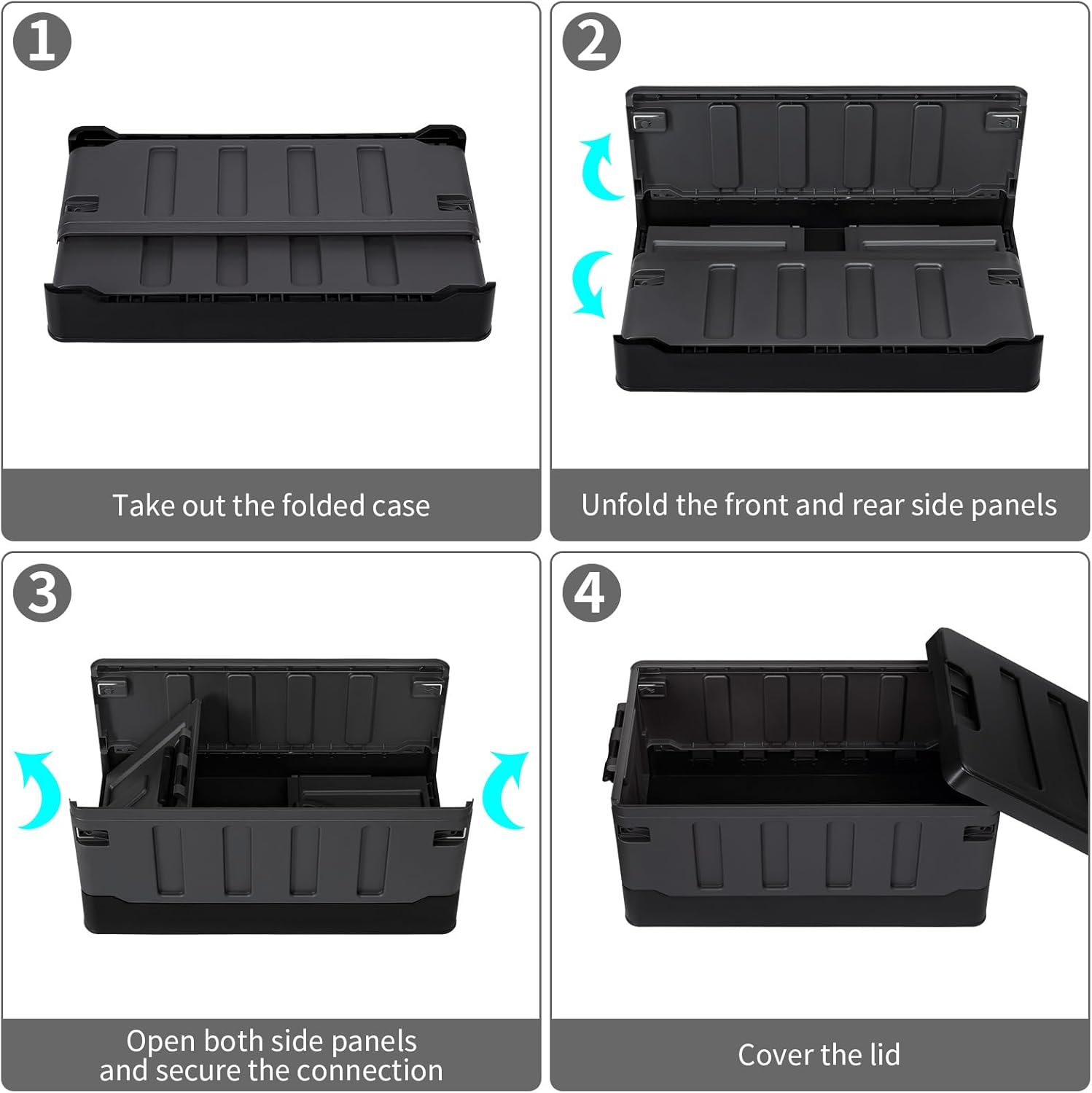 1

Take out the folded case

2

Unfold the front and rear side panels

3

Open both side panels and secure the connection

4

Cover the lid