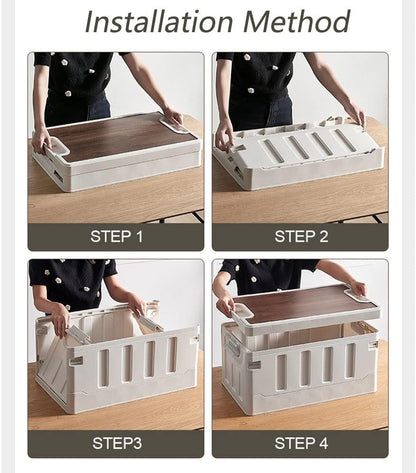 Installation Method

STEP 1

STEP 2

STEP3

STEP 4