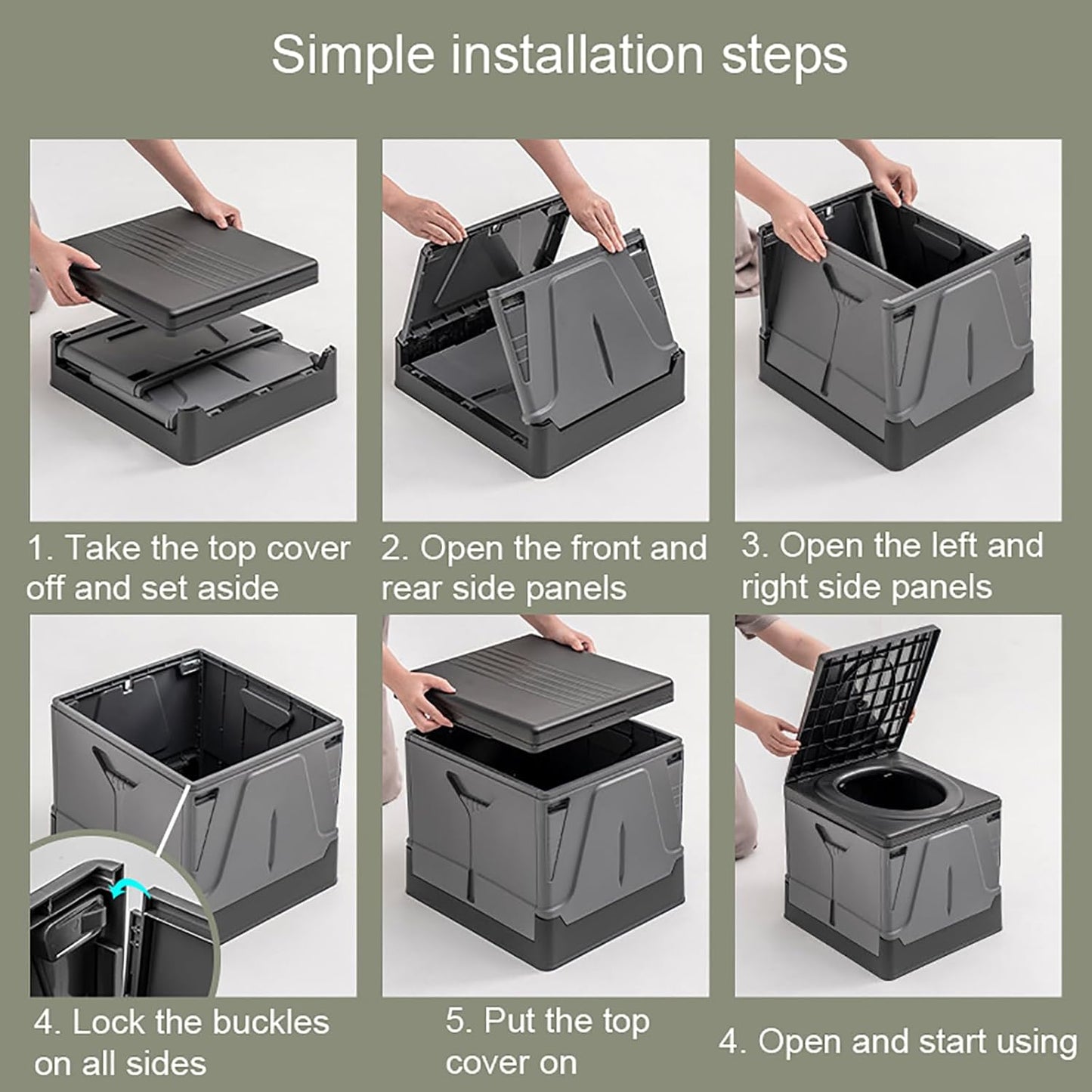 Simple installation steps

1. Take the top cover off and set aside

2. Open the front and rear side panels

3. Open the left and right side panels

4. Lock the buckles on all sides

5. Put the top cover on

4. Open and start using