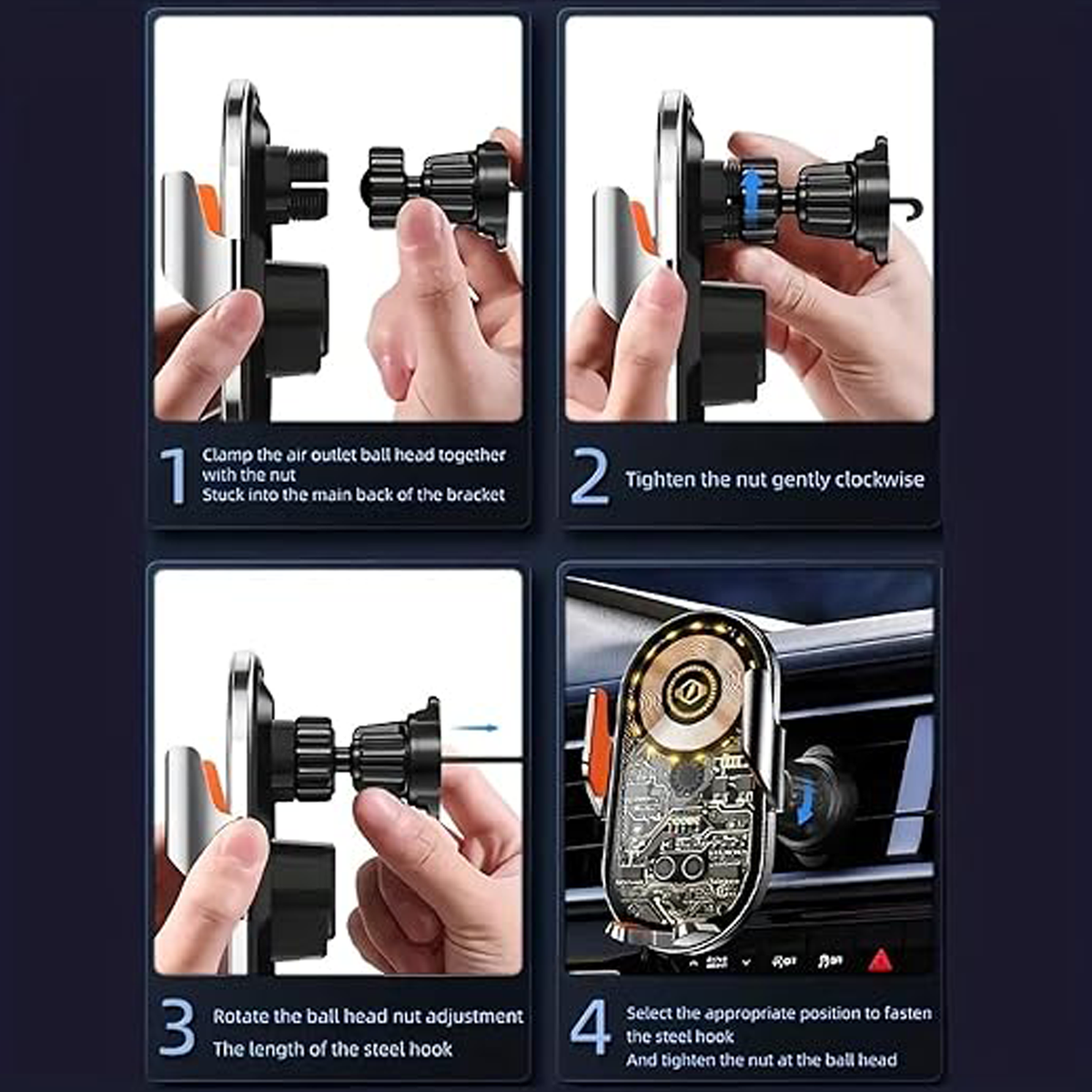 1 Clamp the air outlet ball head together with the nut
Stuck into the main back of the bracket

2 Tighten the nut gently clockwise

3 Rotate the ball head nut adjustment
The length of the steel hook

4 Select the appropriate position to fasten the steel hook
And tighten the nut at the ball head