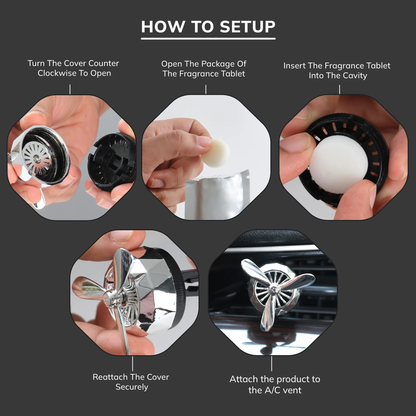 HOW TO SETUP

Turn The Cover Counter Clockwise To Open

Open The Package Of The Fragrance Tablet

Insert The Fragrance Tablet Into The Cavity

Reattach The Cover Securely

Attach the product to the A/C vent