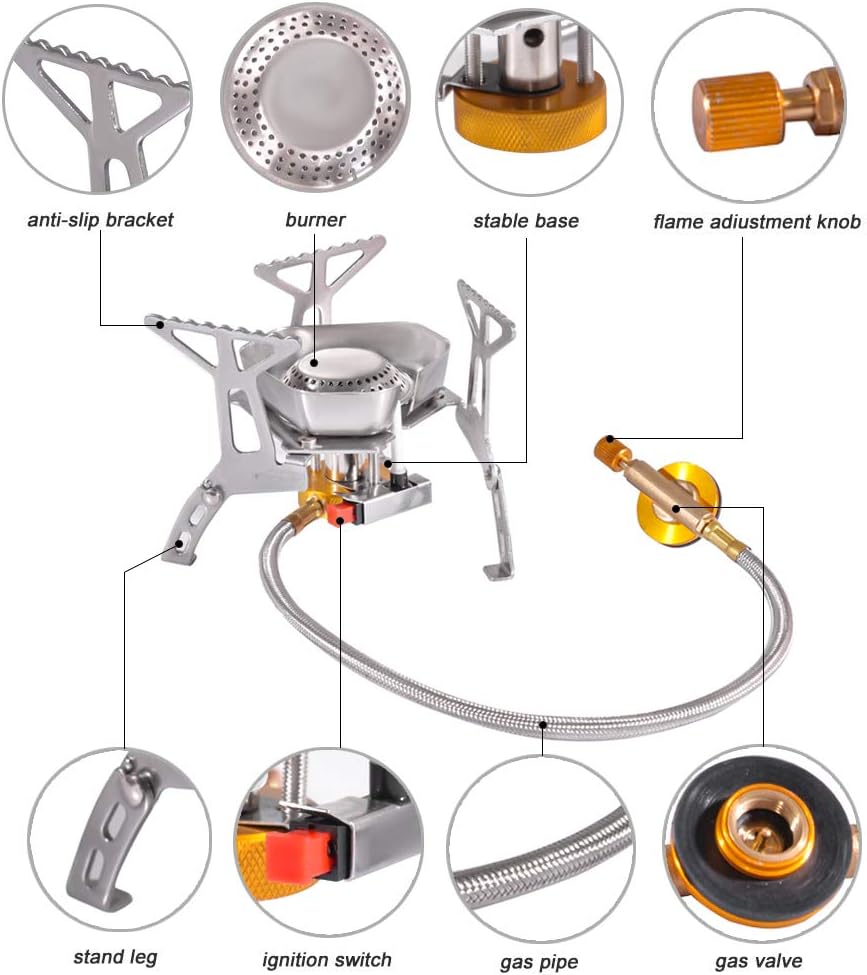 anti-slip bracket

burner

stable base

flame adiustment knob

stand leg

ignition switch

gas pipe

gas valve