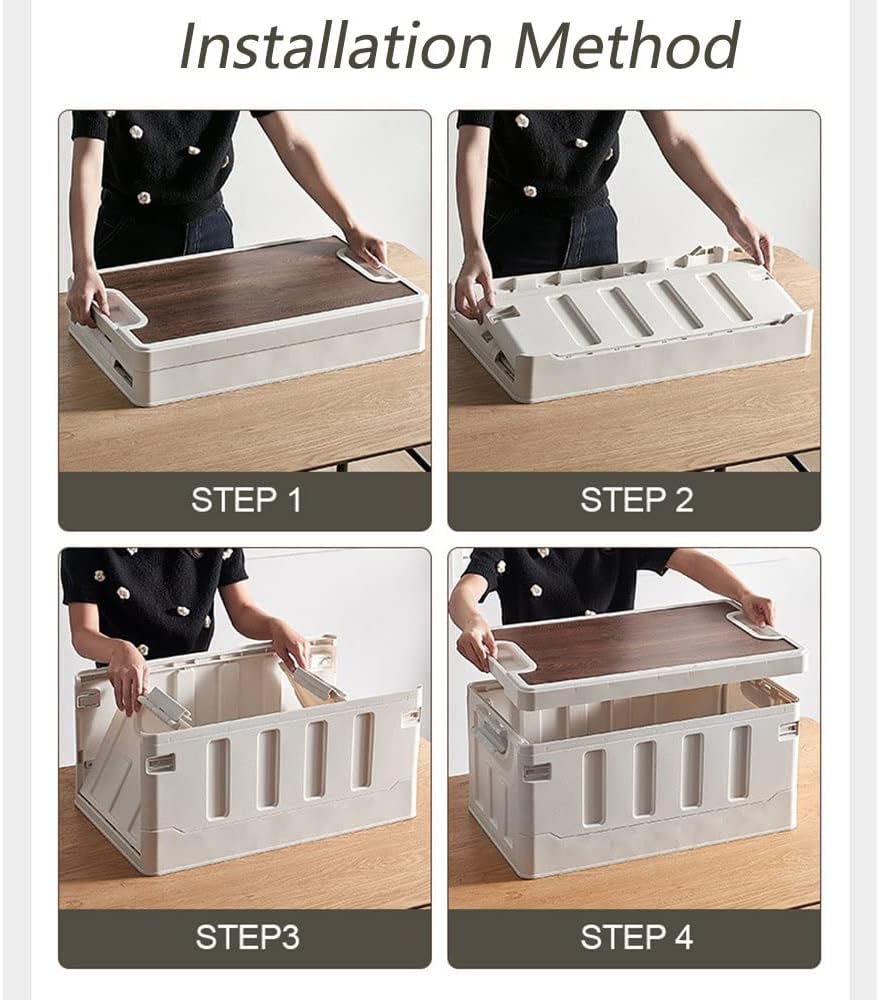 Installation Method

STEP 1

STEP 2

STEP3

STEP 4