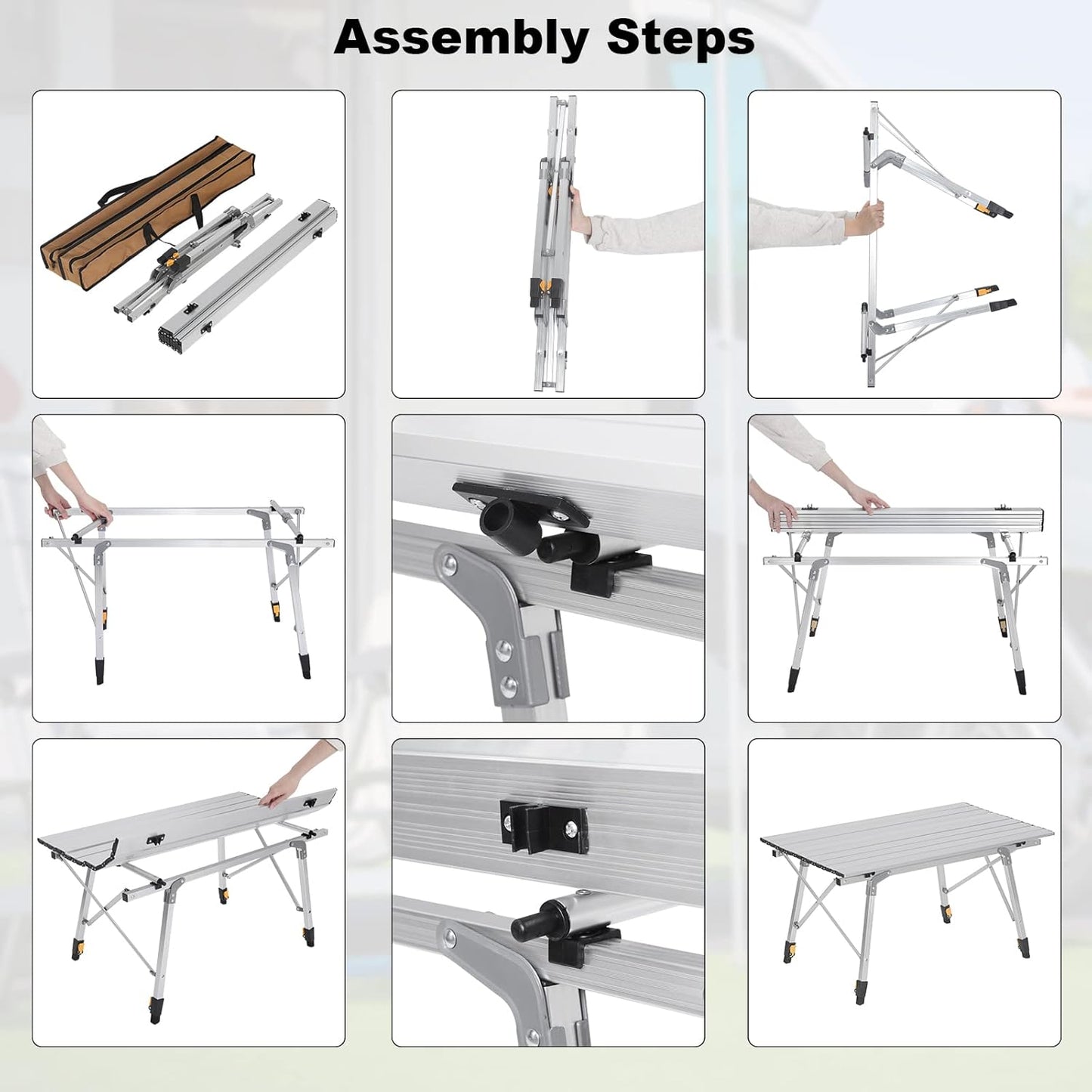 Assembly Steps